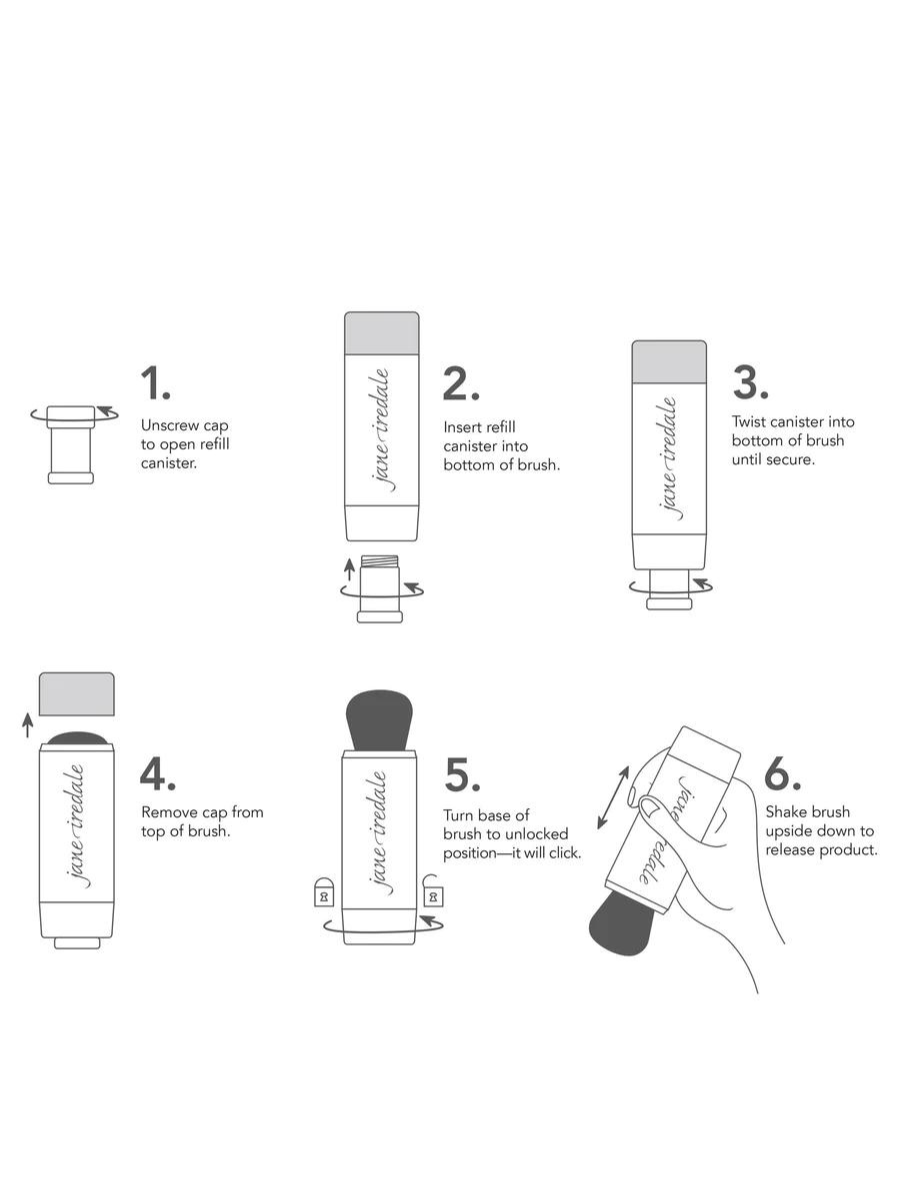 1.
Unscrew cap to open refill canister.

jane iredale

2.
Insert refill canister into bottom of brush.

jane iredale

3.
Twist canister into bottom of brush until secure.

jane iredale

4.
Remove cap from top of brush.

jane iredale

5.
Turn base of brush to unlocked position—it will click.

jane iredale

6.
Shake brush upside down to release product.